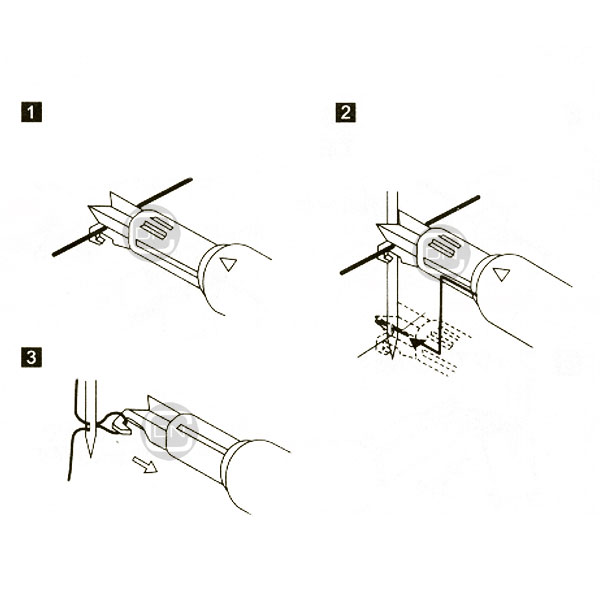 1

2

3