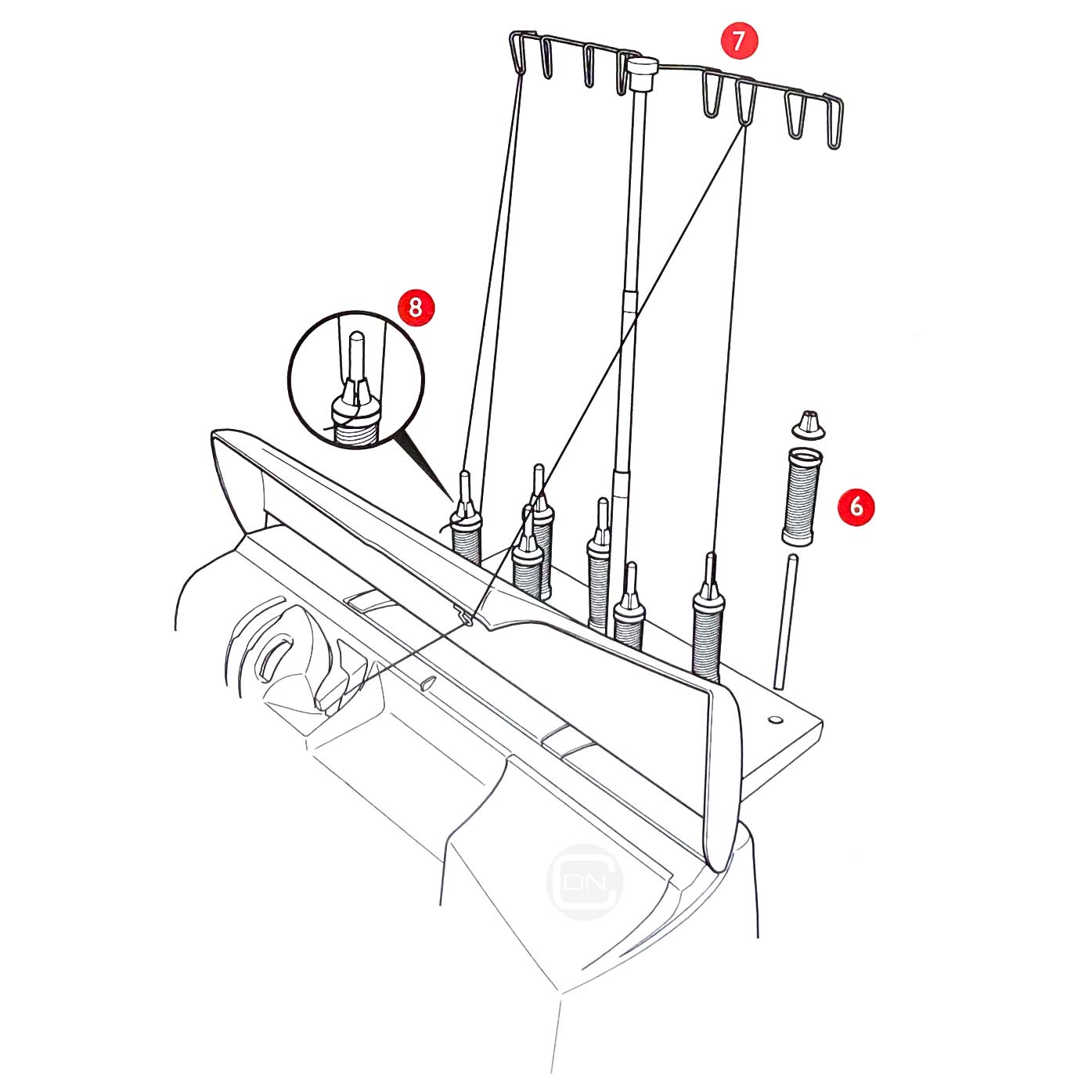 7

8

6

DN